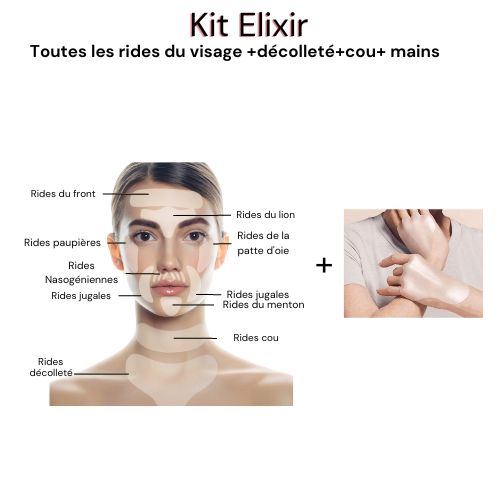 Kit Elixir

Toutes les rides du visage +décolleté+cou+ mains

Rides du front

Rides du lion

Rides paupières

Rides de la patte d'oie

Rides Nasogéniennes

Rides jugales

Rides jugales

Rides du menton

Rides cou

Rides décolleté

+